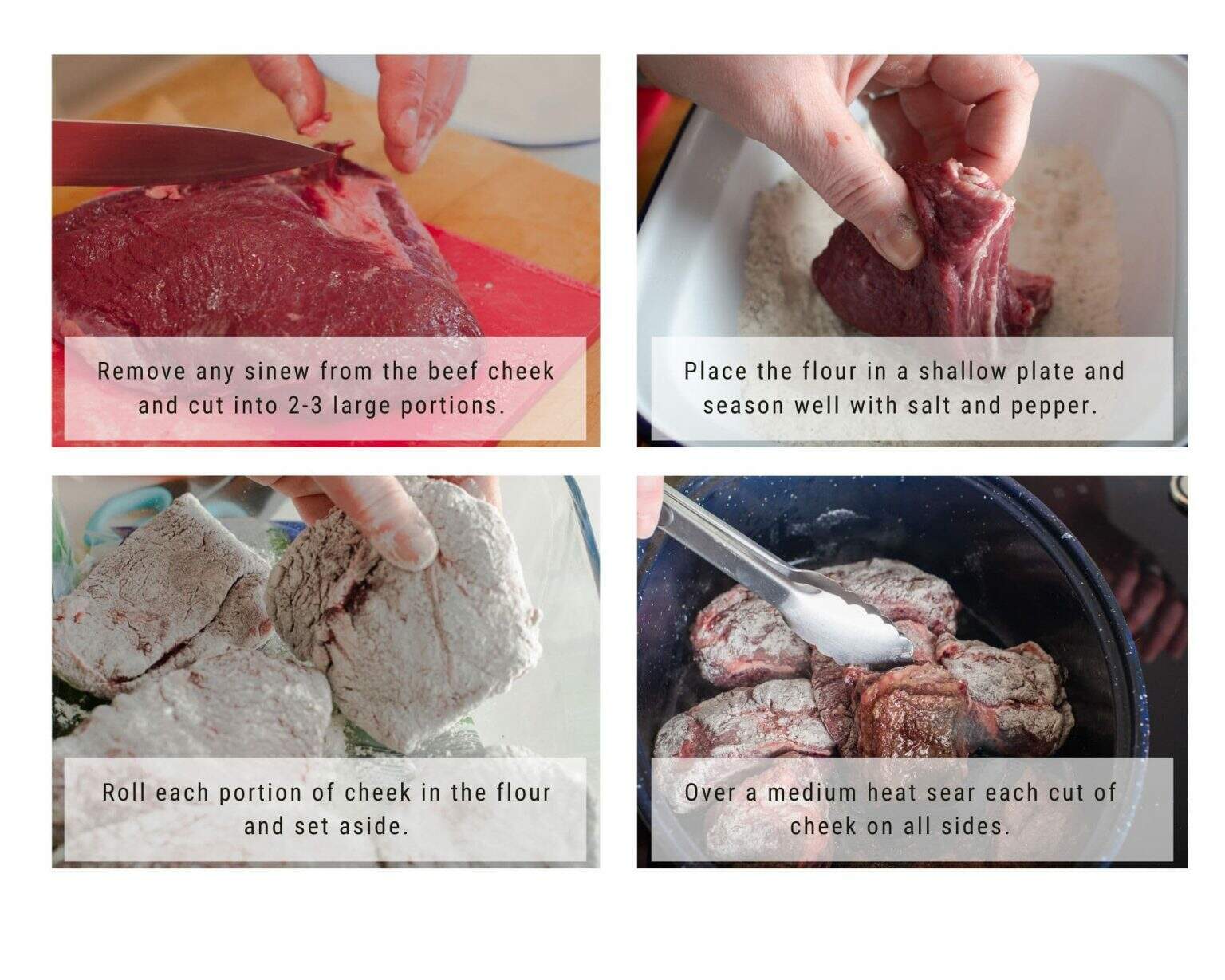 Remove any sinew from the beef cheek and cut into 2-3 large portions.

Place the flour in a shallow plate and season well with salt and pepper.

Roll each portion of cheek in the flour and set aside.

Over a medium heat sear each cut of cheek on all sides.