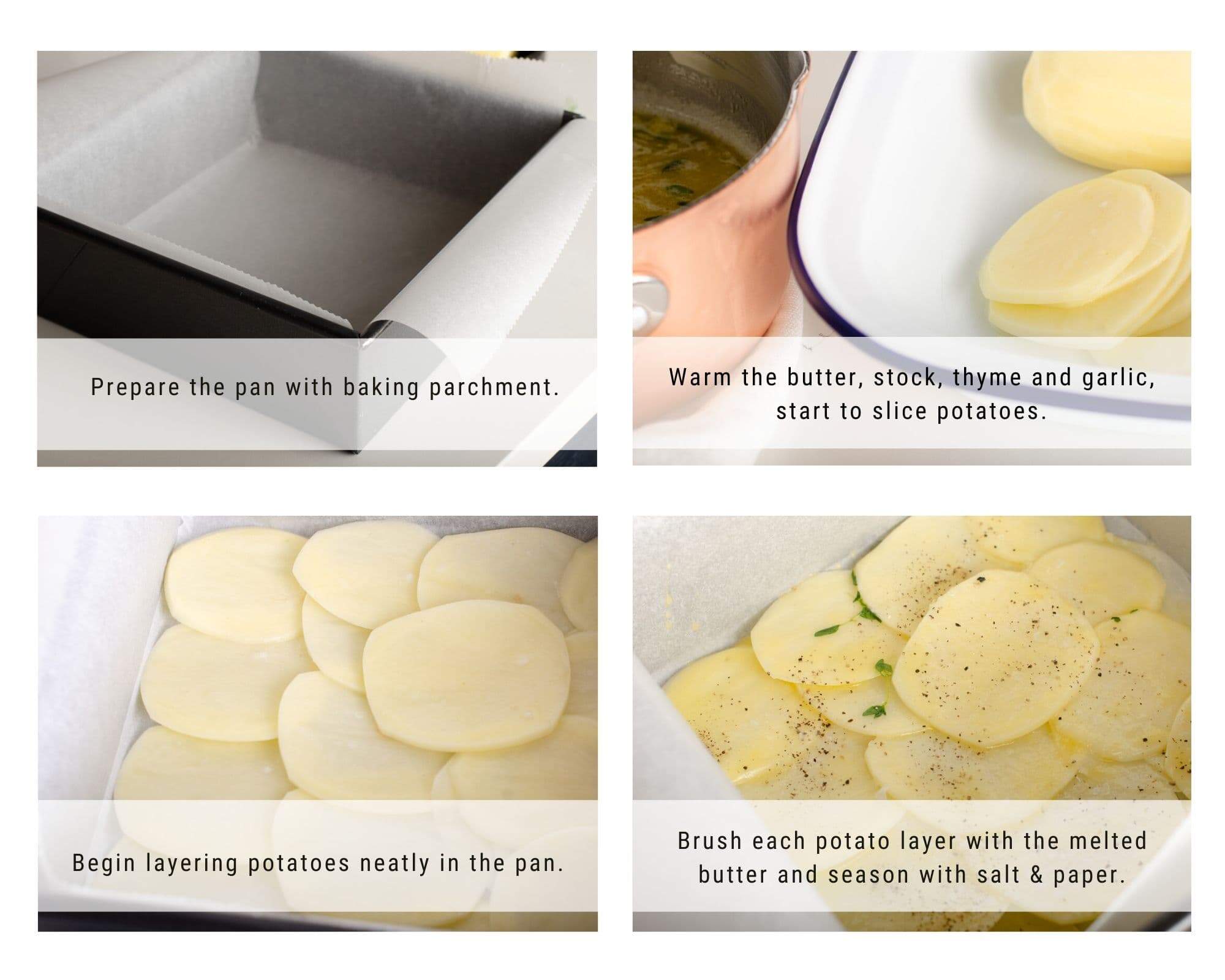 Prepare the pan with baking parchment.

Warm the butter, stock, thyme and garlic, start to slice potatoes.

Begin layering potatoes neatly in the pan.

Brush each potato layer with the melted butter and season with salt & paper.