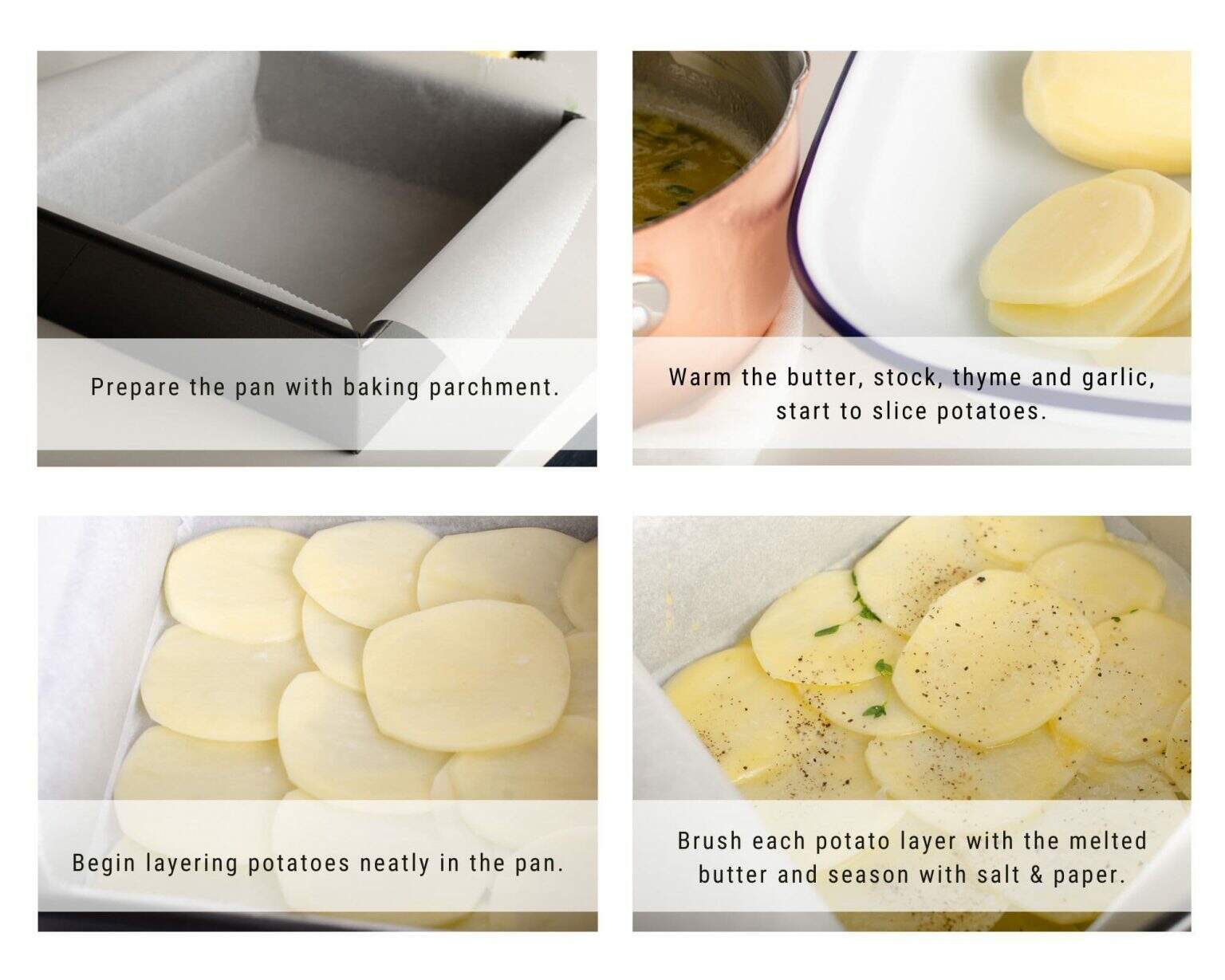 Prepare the pan with baking parchment.

Warm the butter, stock, thyme and garlic, start to slice potatoes.

Begin layering potatoes neatly in the pan.

Brush each potato layer with the melted butter and season with salt & paper.