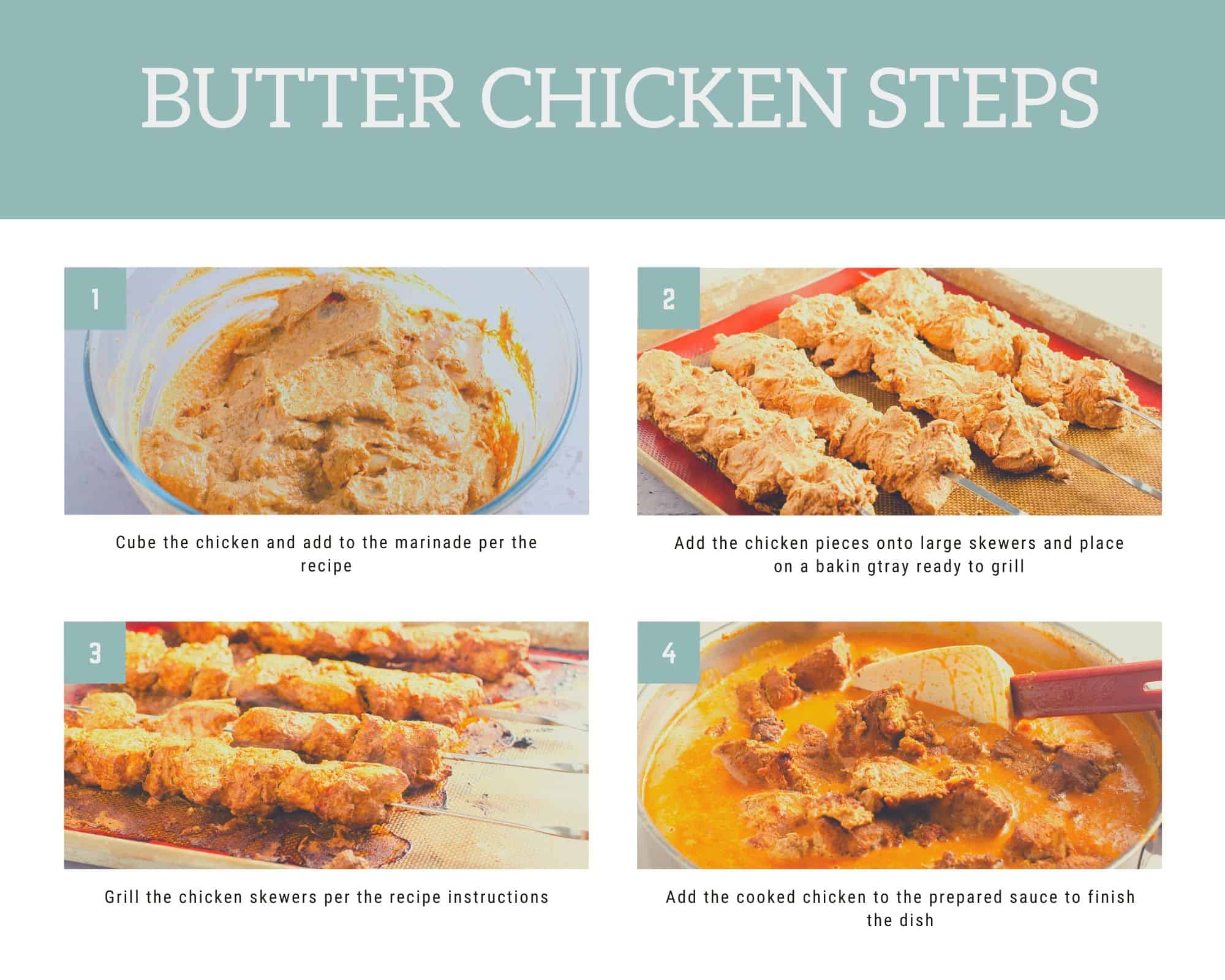 BUTTER CHICKEN STEPS

1

Cube the chicken and add to the marinade per the recipe

2

Add the chicken pieces onto large skewers and place on a bakin gtray ready to grill

3

Grill the chicken skewers per the recipe instructions

4

Add the cooked chicken to the prepared sauce to finish the dish